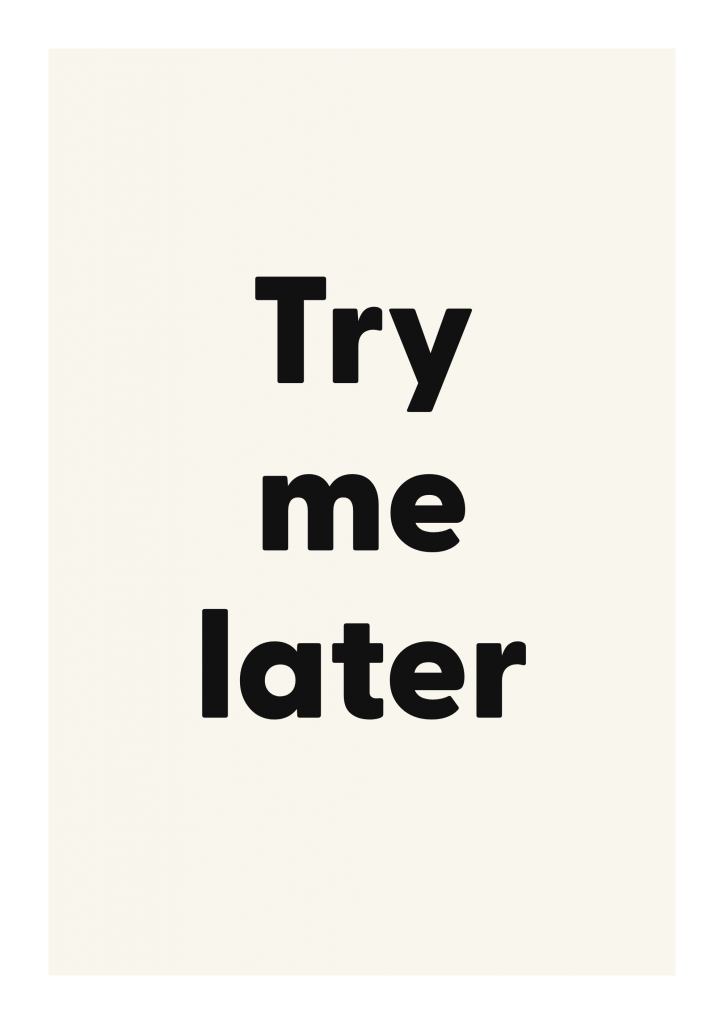 Try
me
later