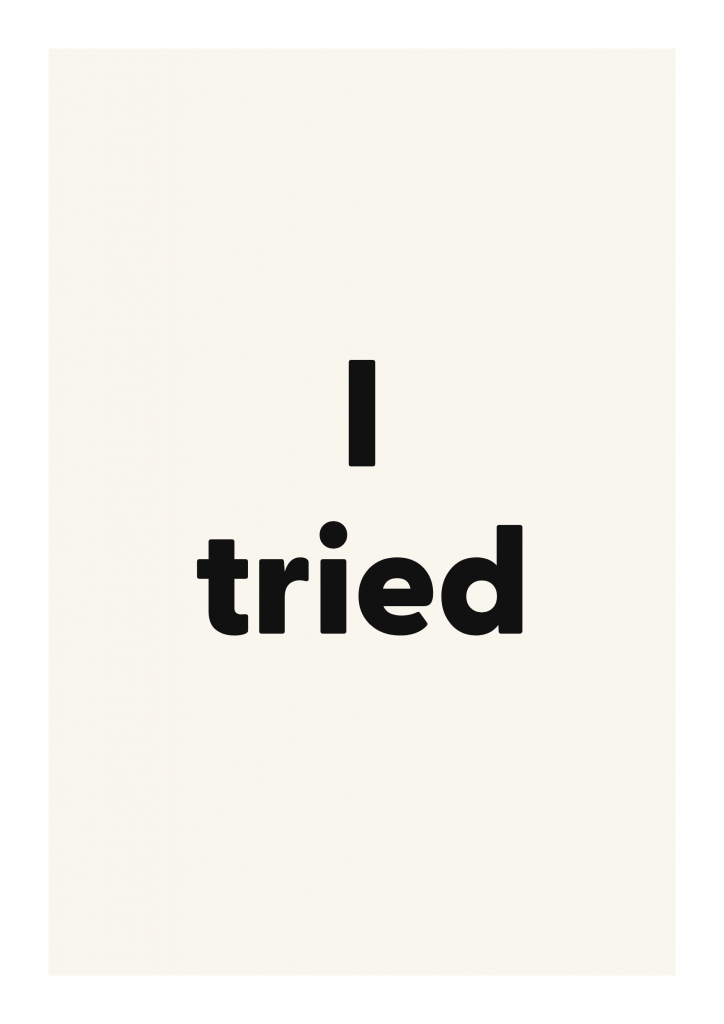 I
tried