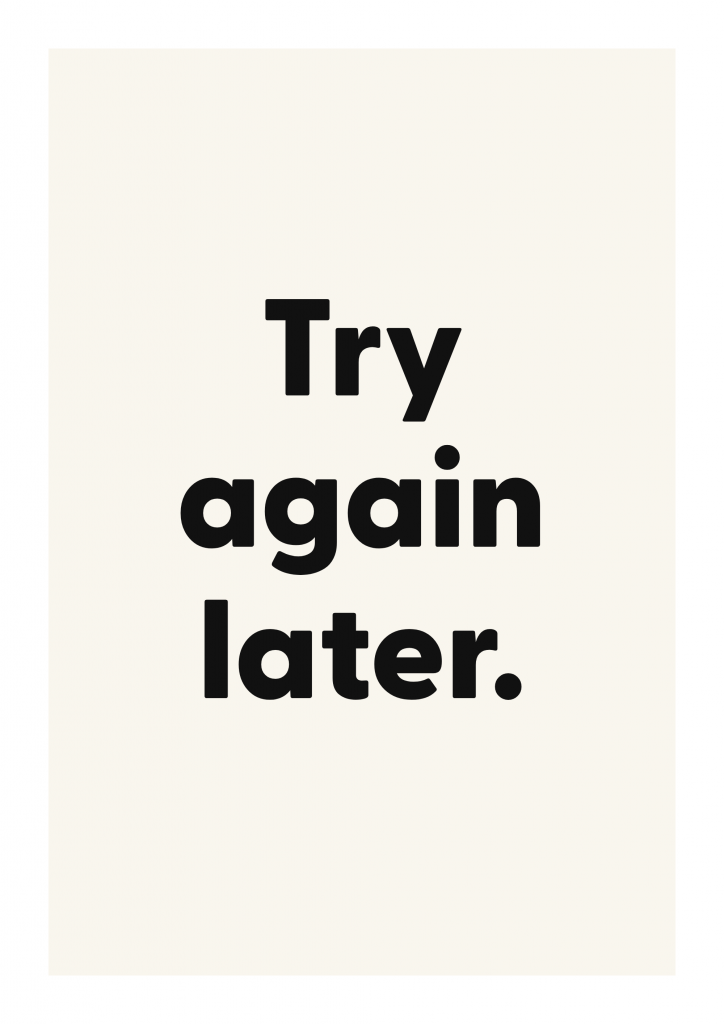 Try again later.